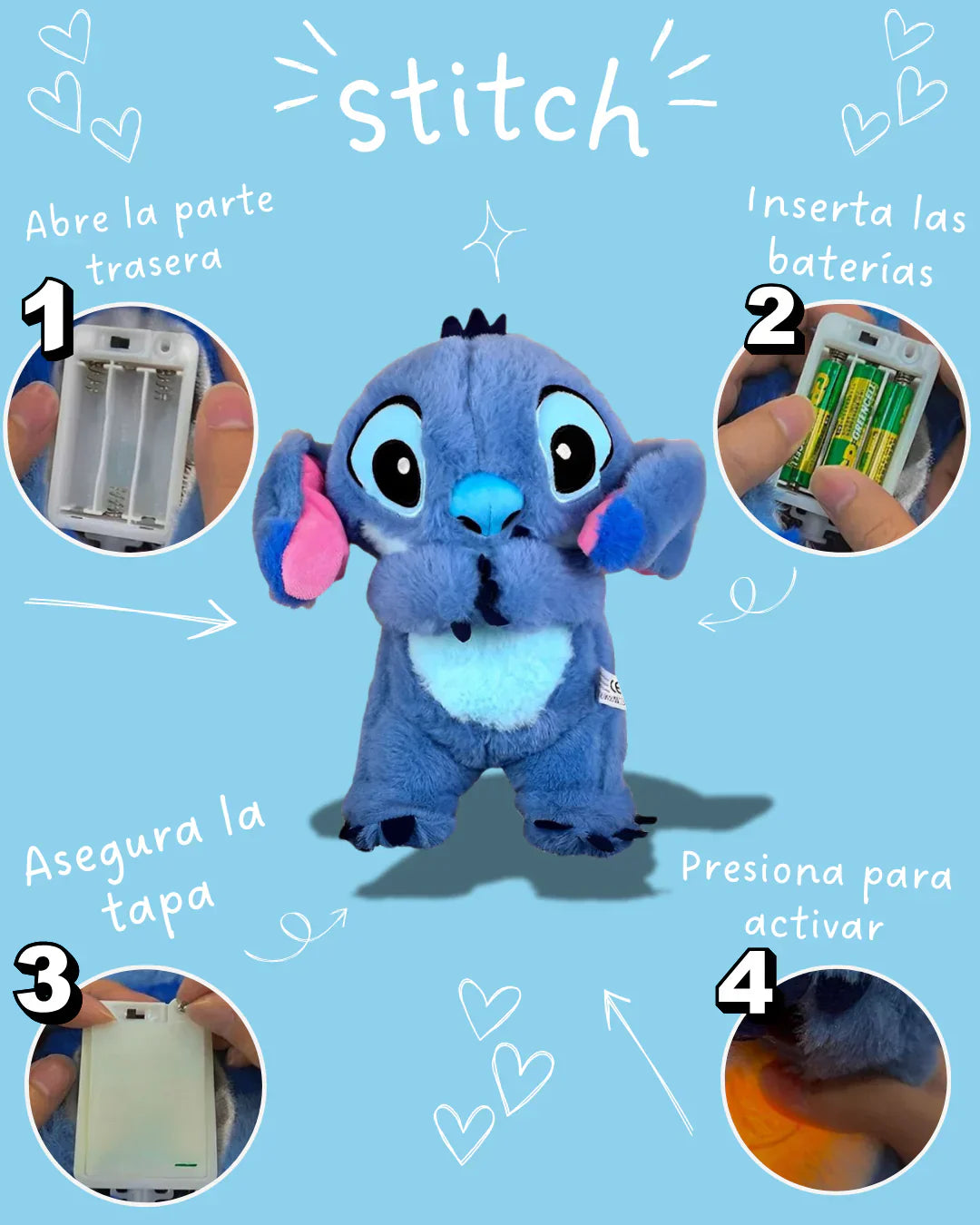 stitch

Abre la parte trasera

1

Inserta las baterías

2

Asegura la tapa

3

Presiona para activar

4